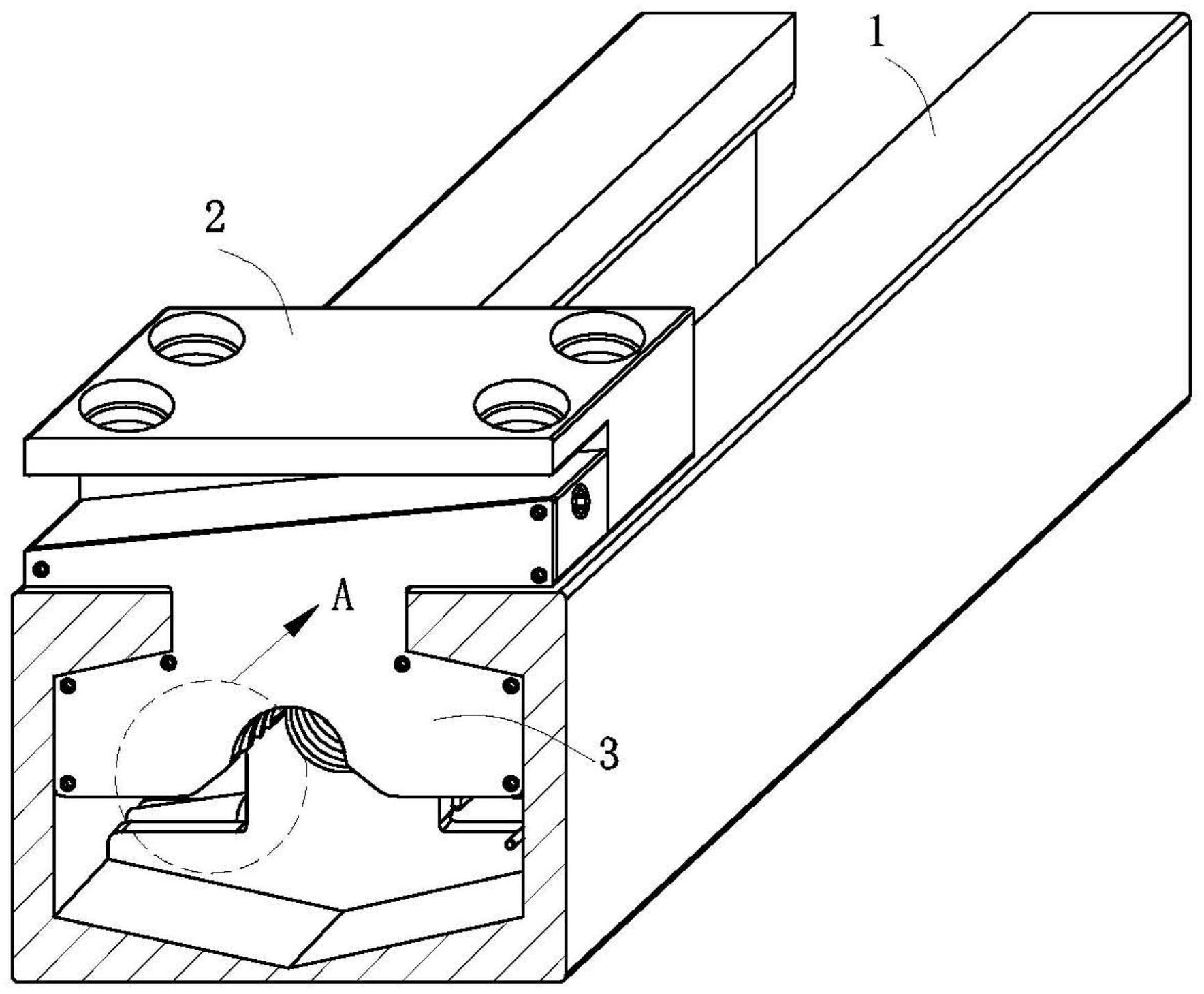 1
2
A
3