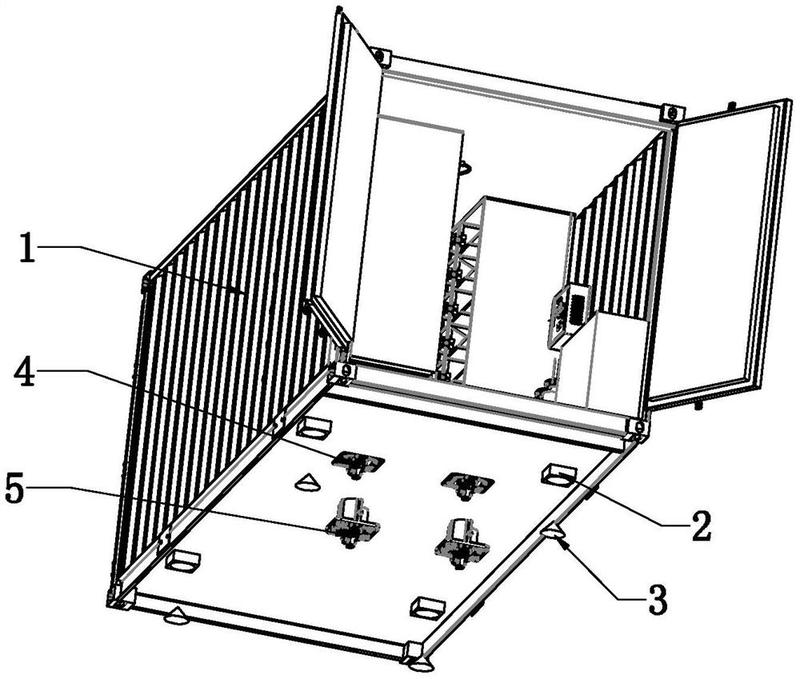 1
4
5
2
3