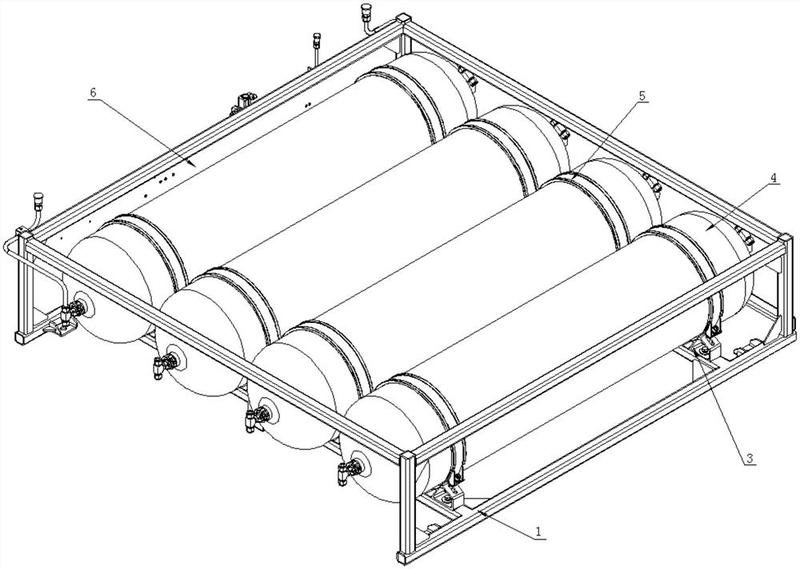 6
5
4
3
1