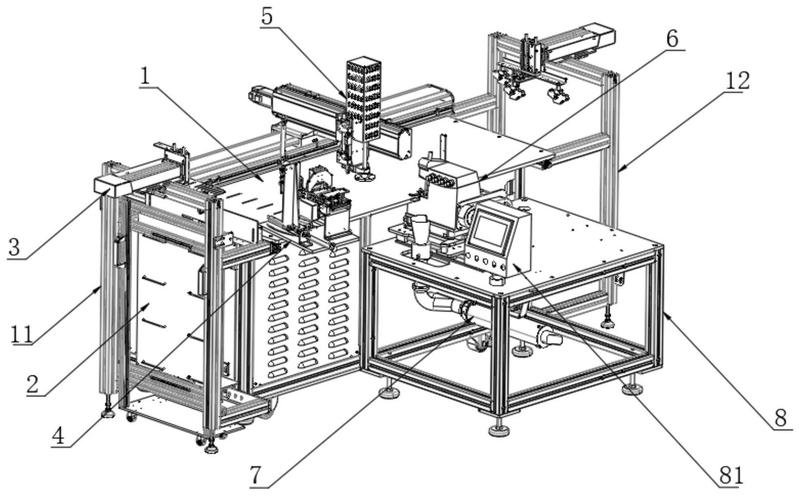 5
6
1
12
3
11
2
4
7
8
81