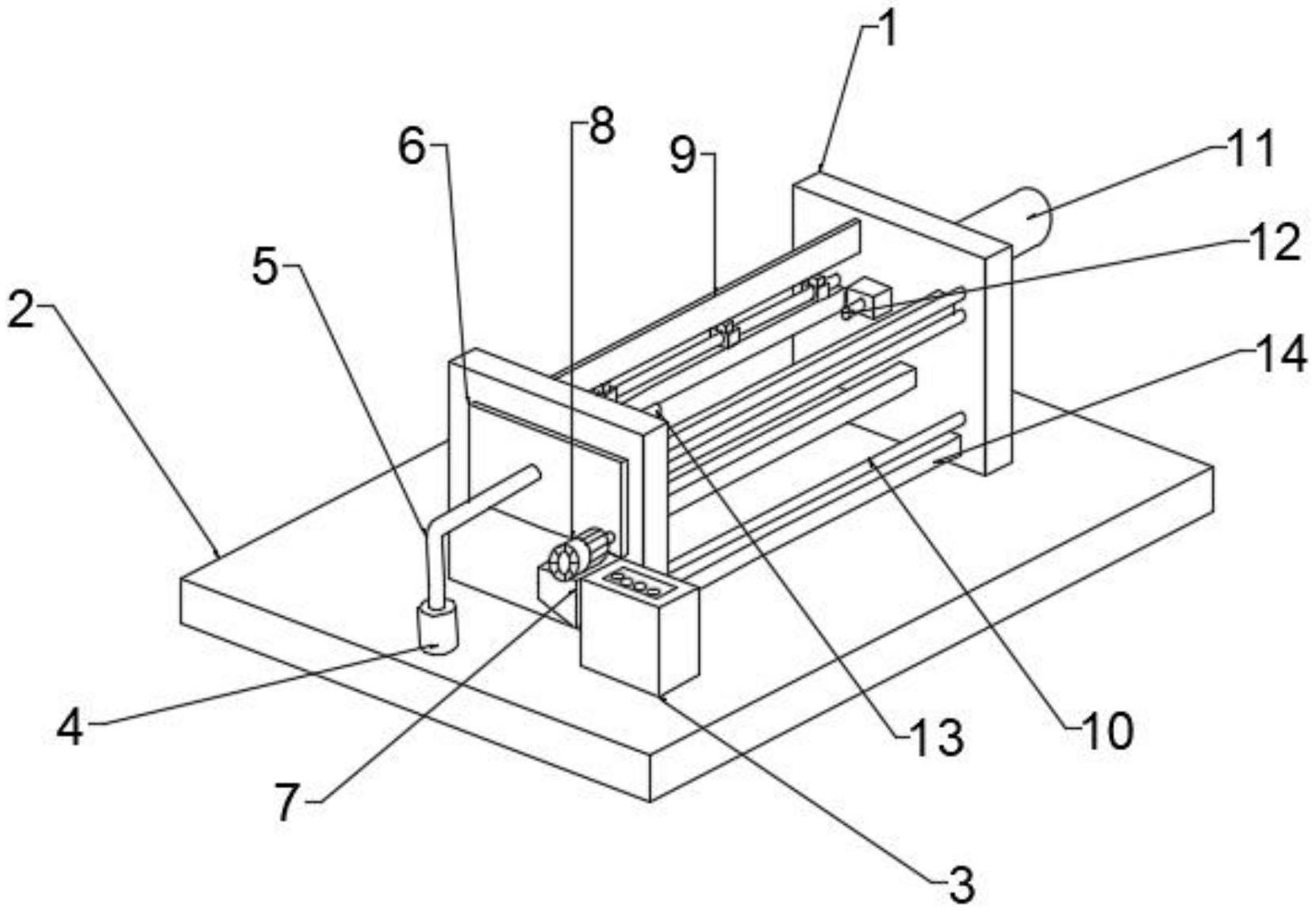 1
8
6
9
11
12
5
2
14
4
13
10
7
3