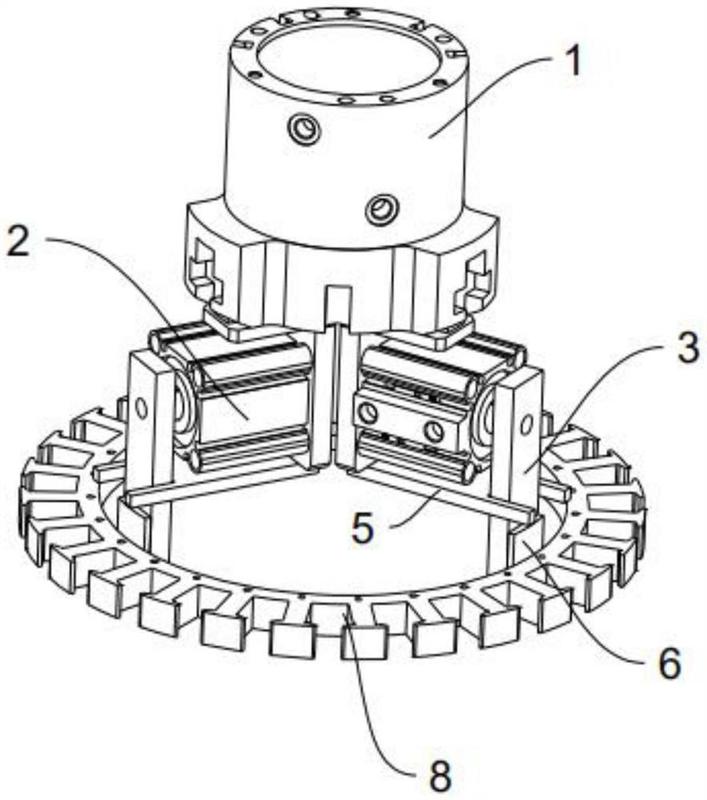 1
2
3
5
6
8