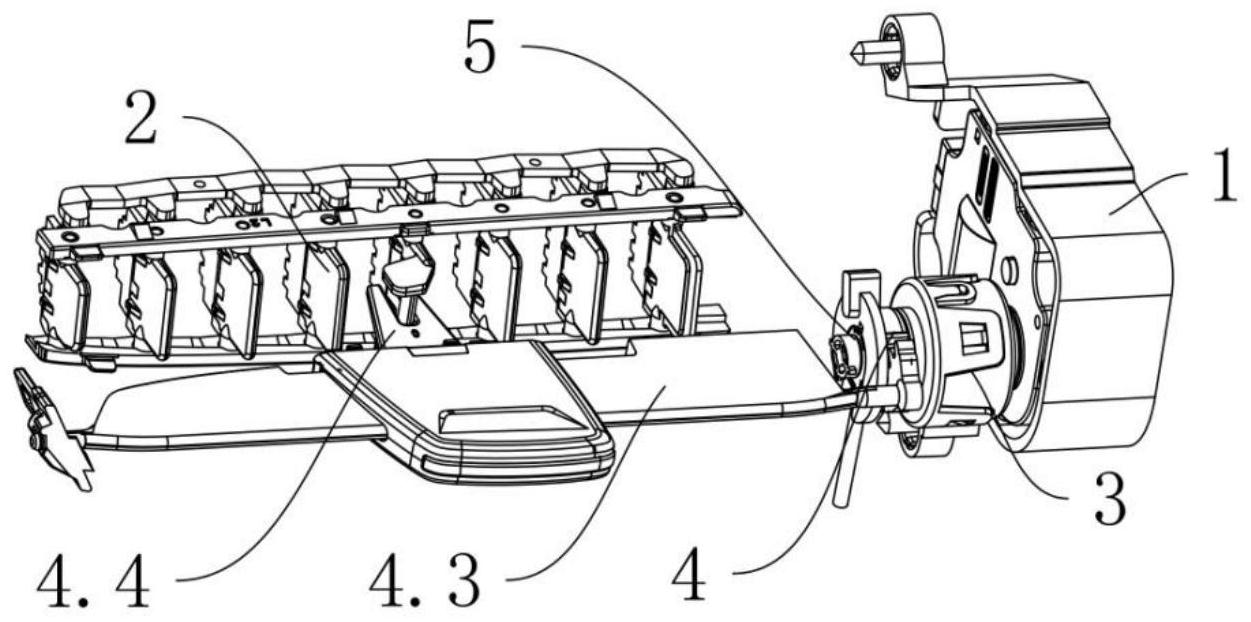 5
2
1
3
4. 4
4. 3
4