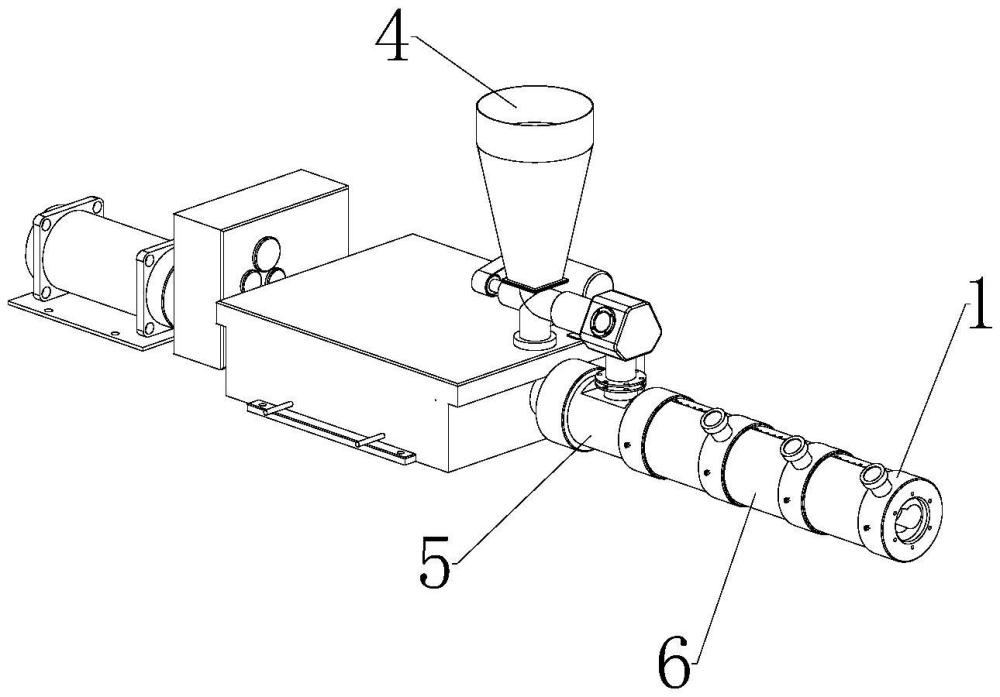 4
1
5
6