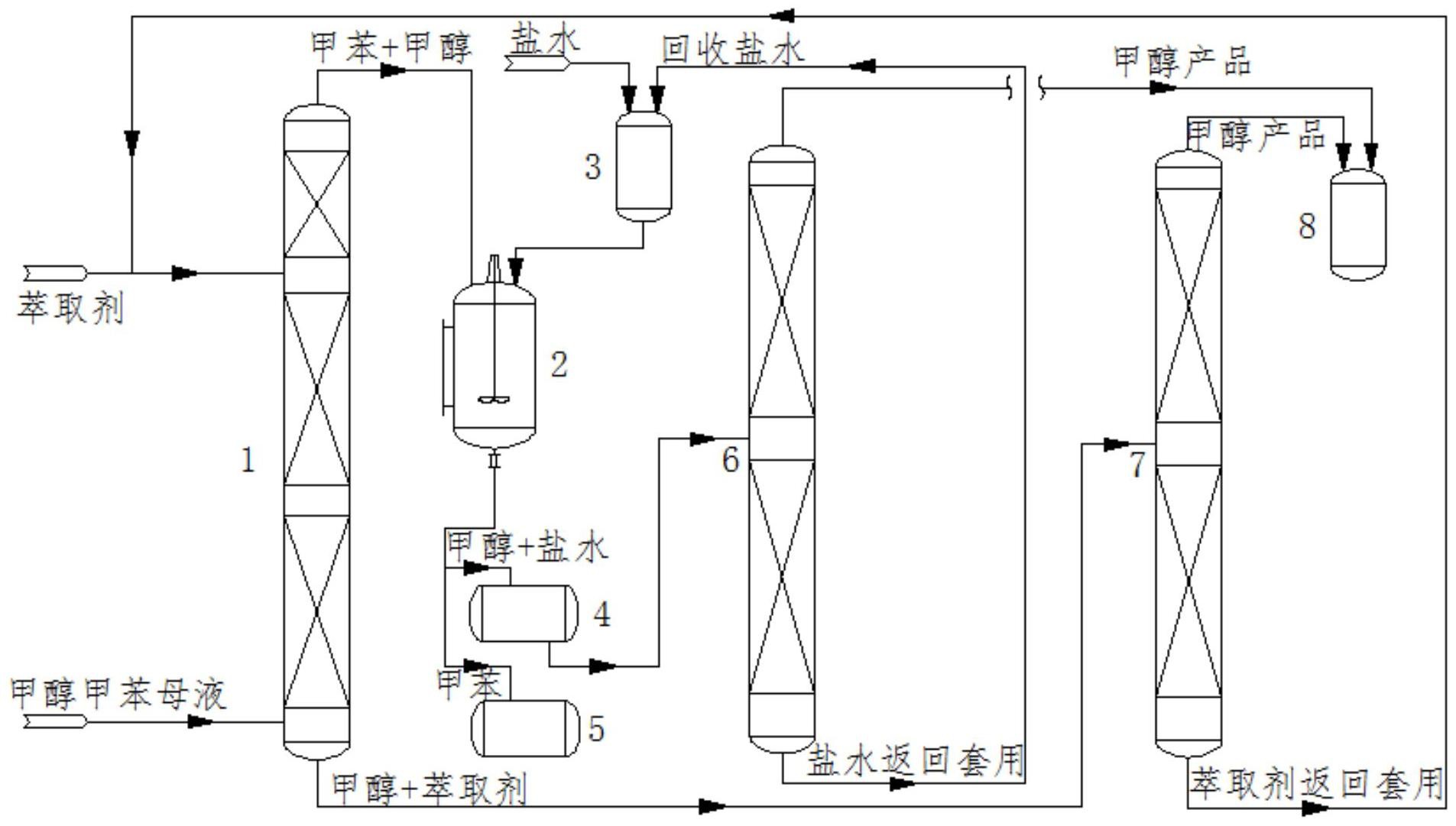 甲苯+甲醇
盐水
回收盐水
甲醇产品
甲醇产品
3
8
萃取剂
2
1
6
7
甲醇+盐水
4
甲苯
甲醇甲苯母液
5
盐水返回套用
甲醇+萃取剂
萃取剂返回套用