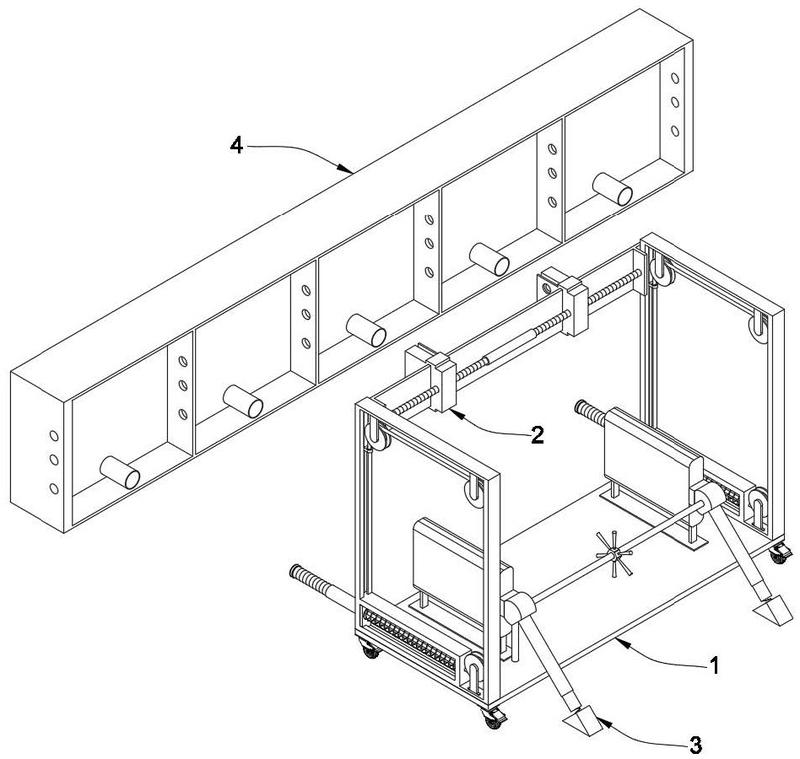 4
2
1
3