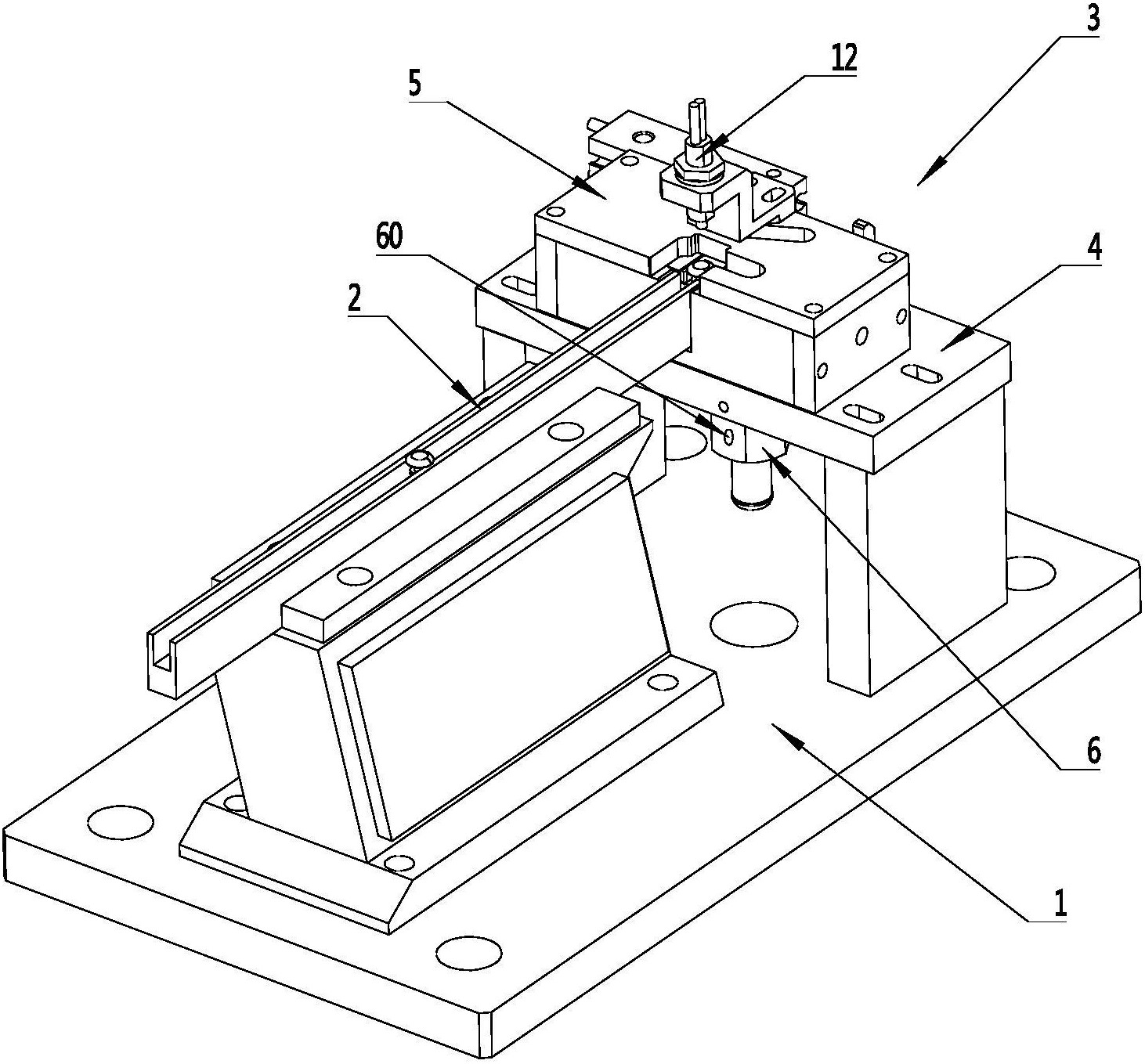 3
12
5
60
4
2
6
1