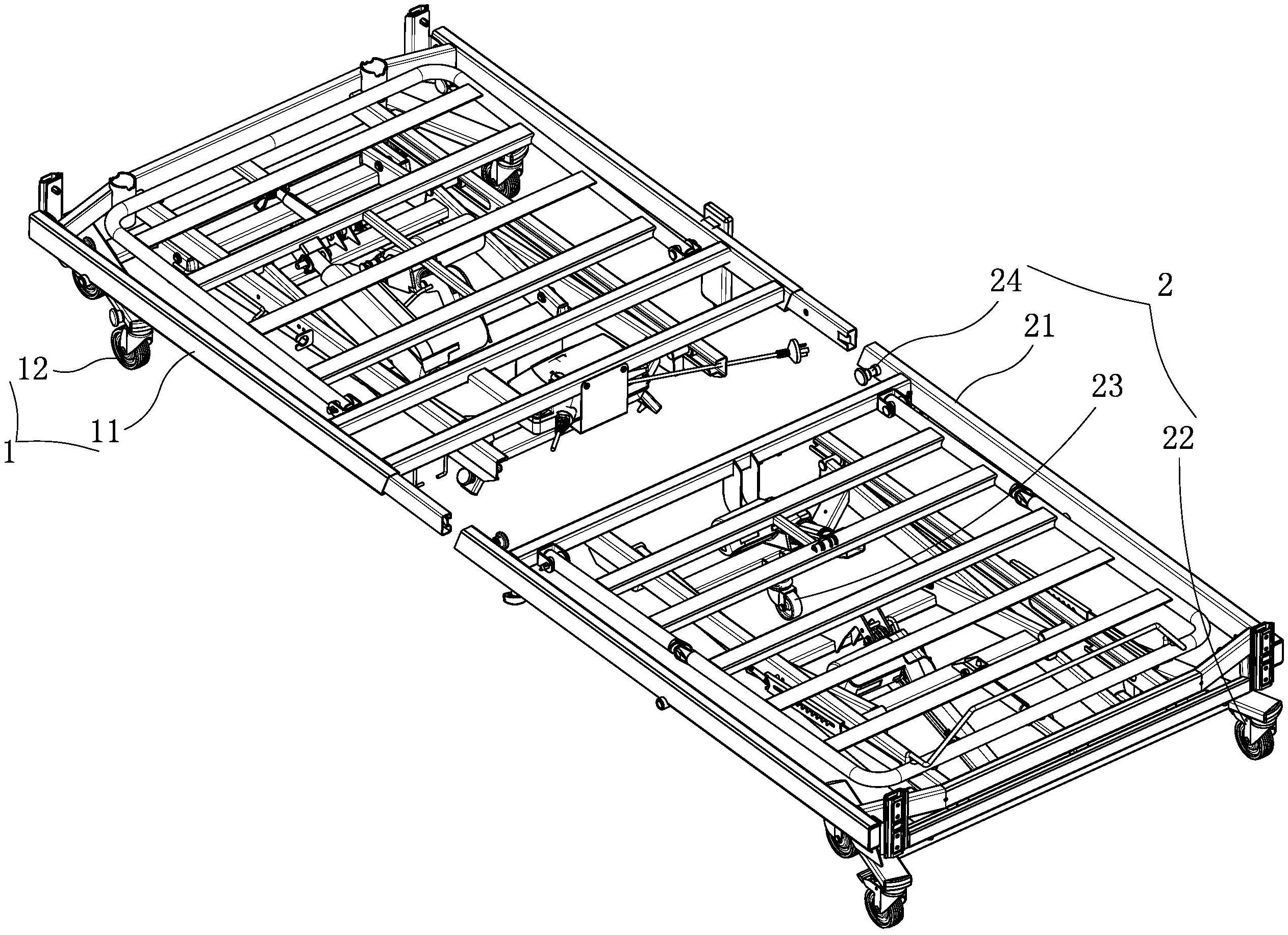 24
2
21
23
22
12
11
1