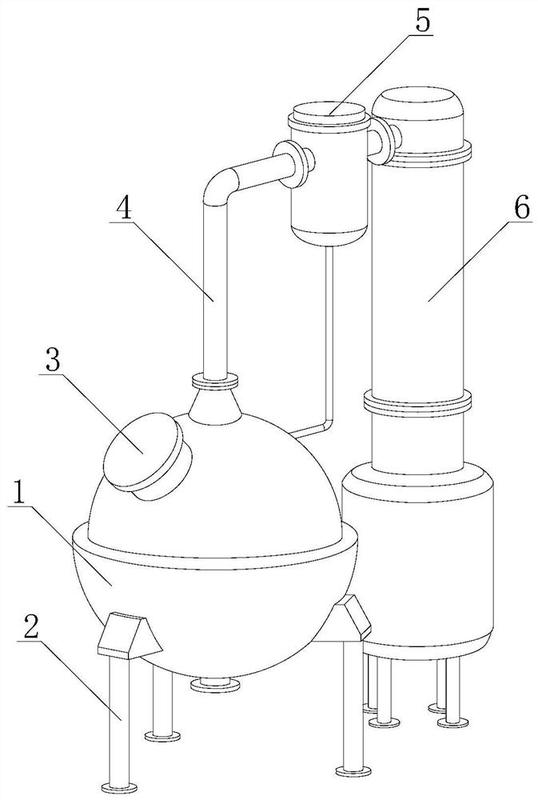 5
4
6
3
1
2