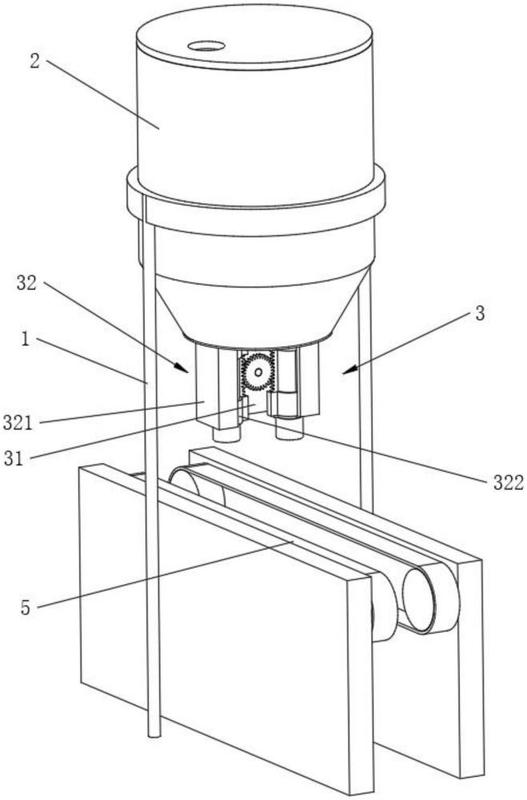 2

32

3

1

321

31

322

5