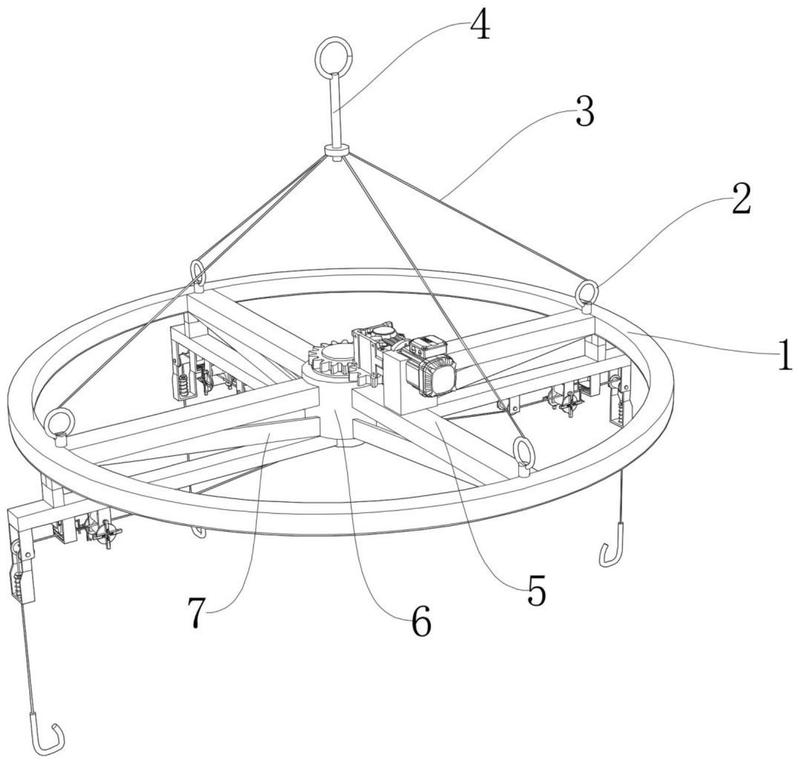 4
3
2
1
5
6
7