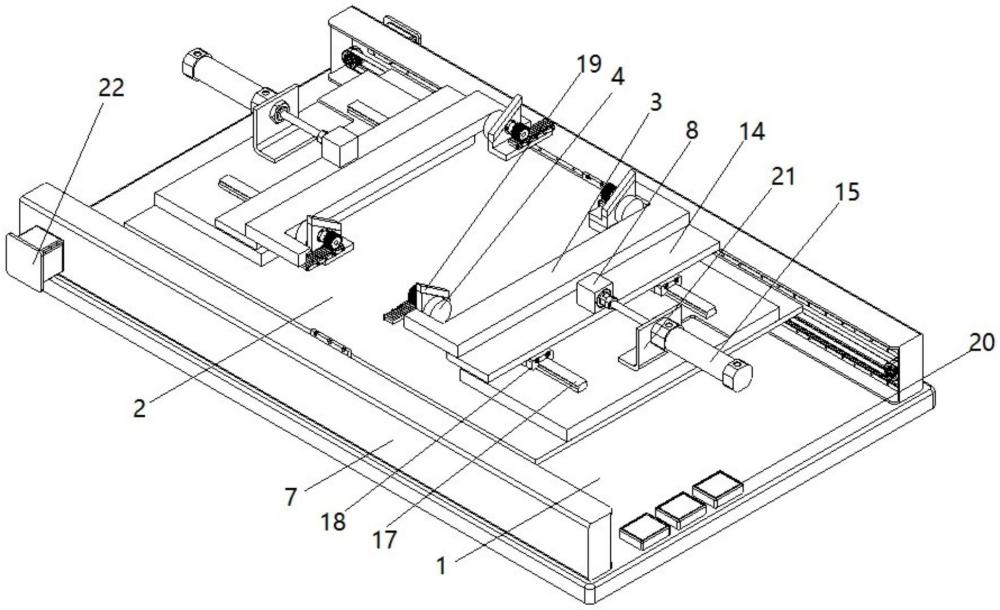 22
19
4
3
8
14
21
15
20
2
7
18
17
1