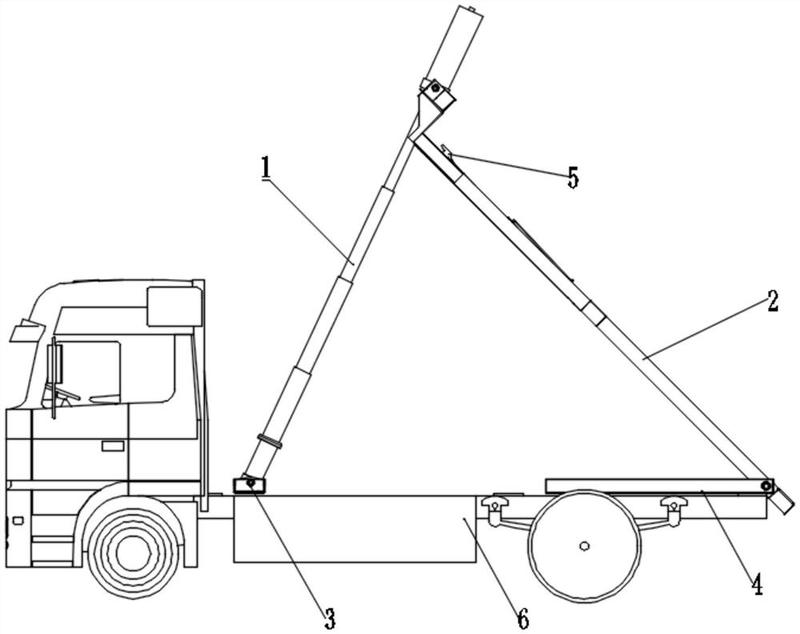 1
5
2
3
6
4