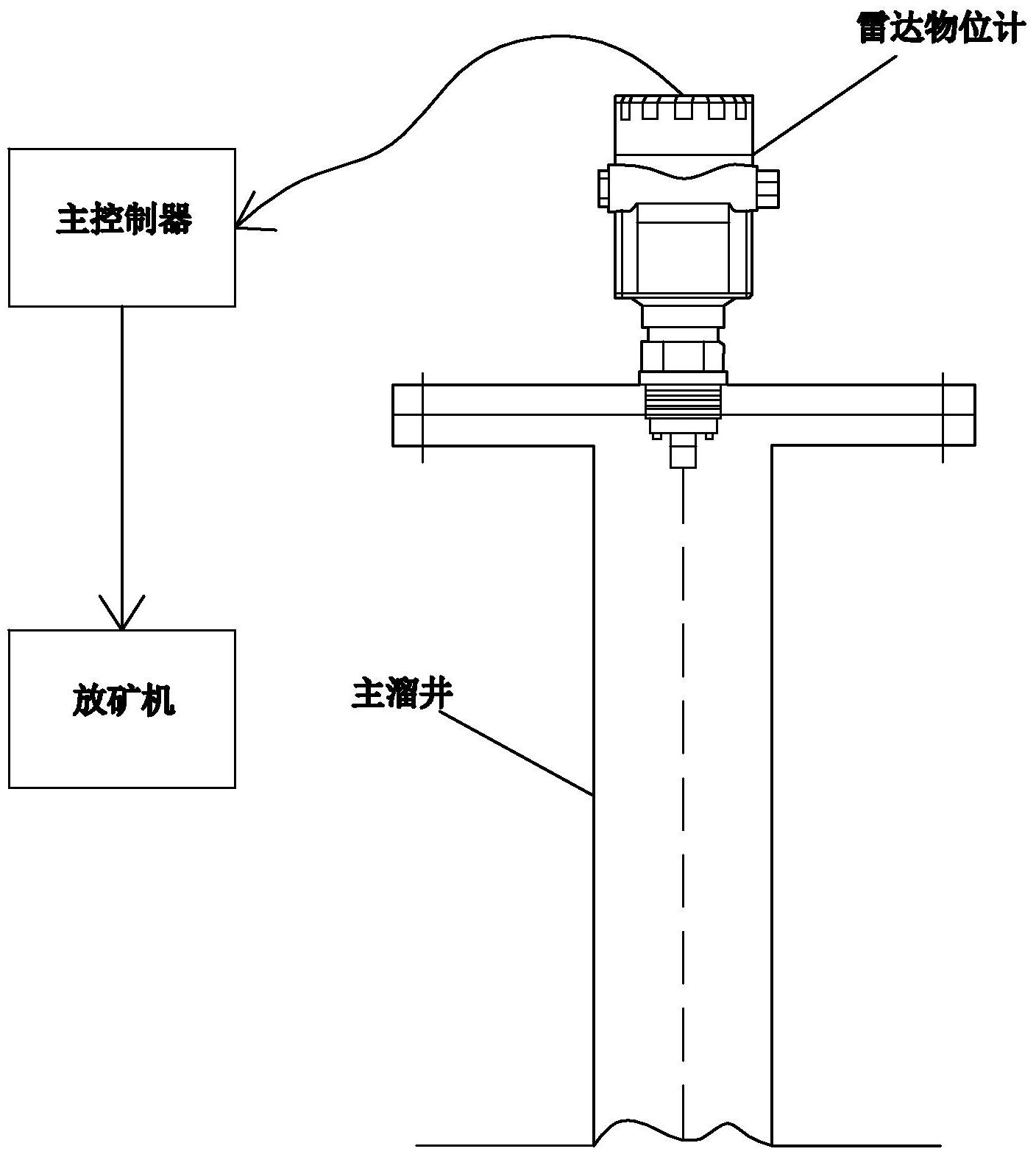 雷达物位计

主控制器

放矿机

主溜井