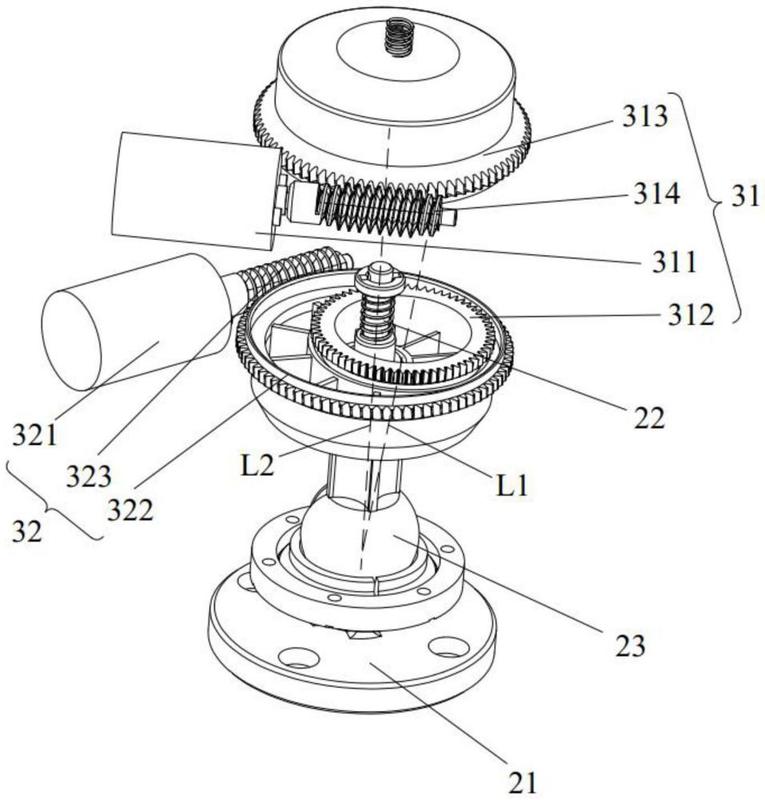 313
314
31
311
312
22
321
323
322
32
L2
L1
23
21