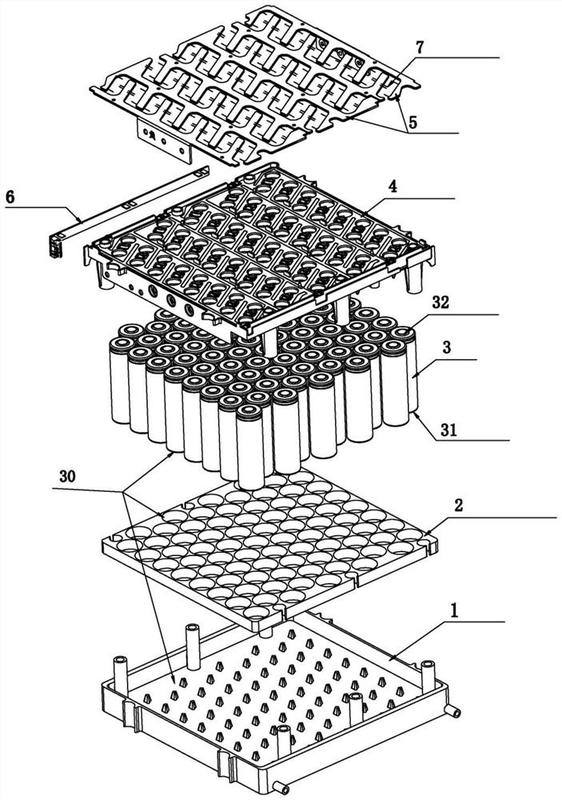 7
5
6
4
32
3
31
30
2
1