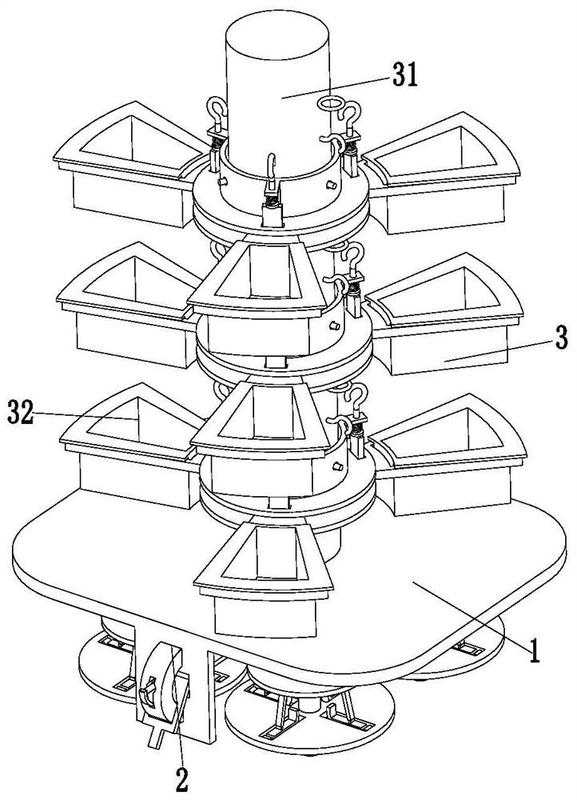 31
3
32
1
2