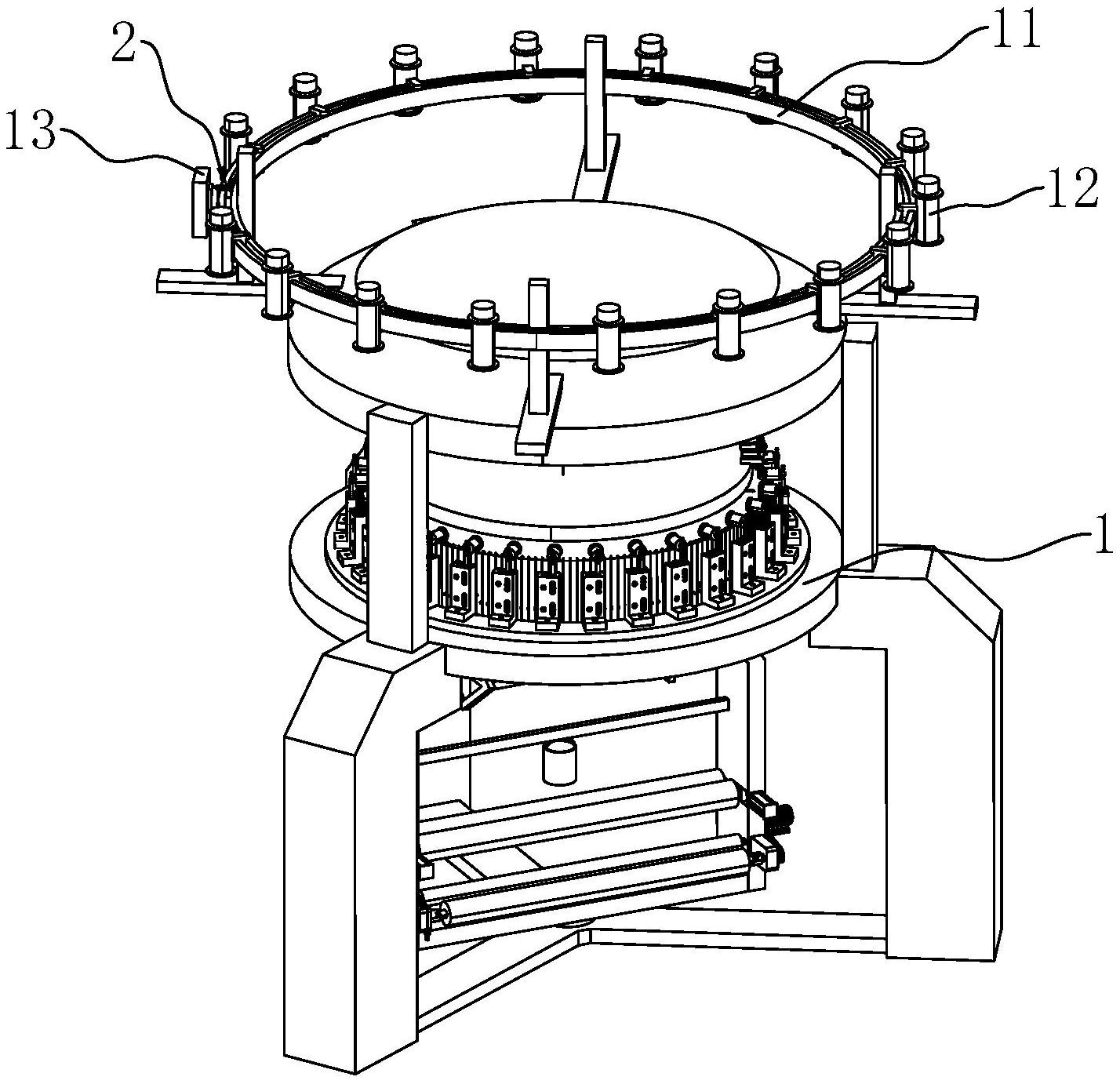 2
11
13
12
1