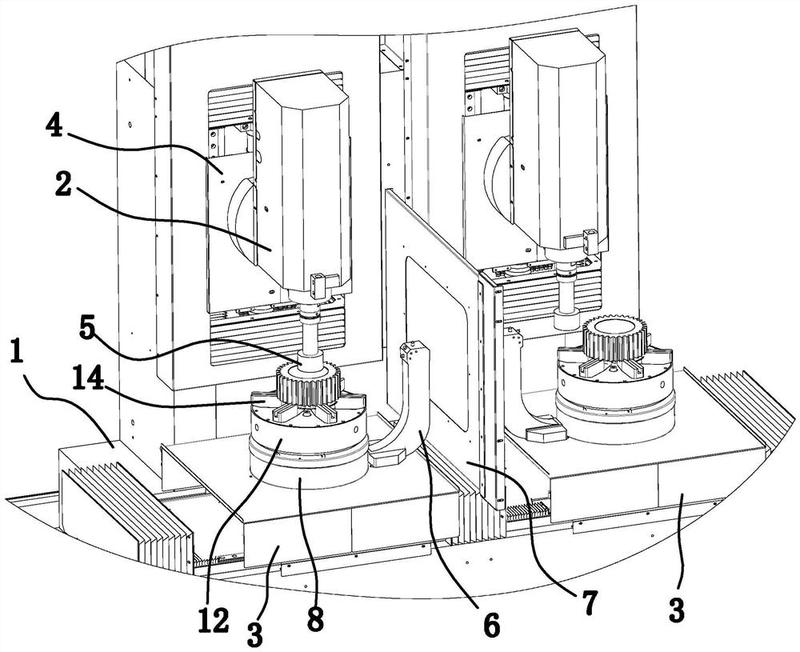 4
2
5
1
14
12
3
8
6
7
3