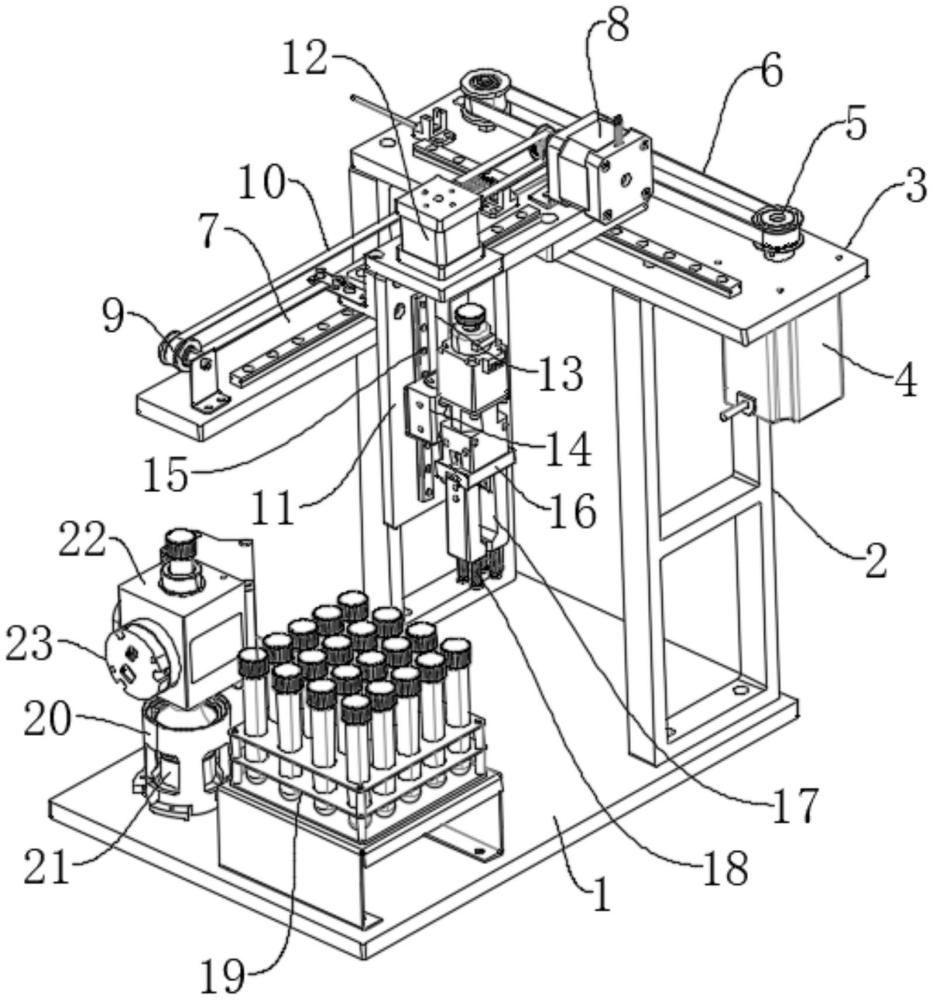 12
8
6
5
3
10
7
9
13
4
15
14
11
16
22
2
23
20
17
21
18
1
19