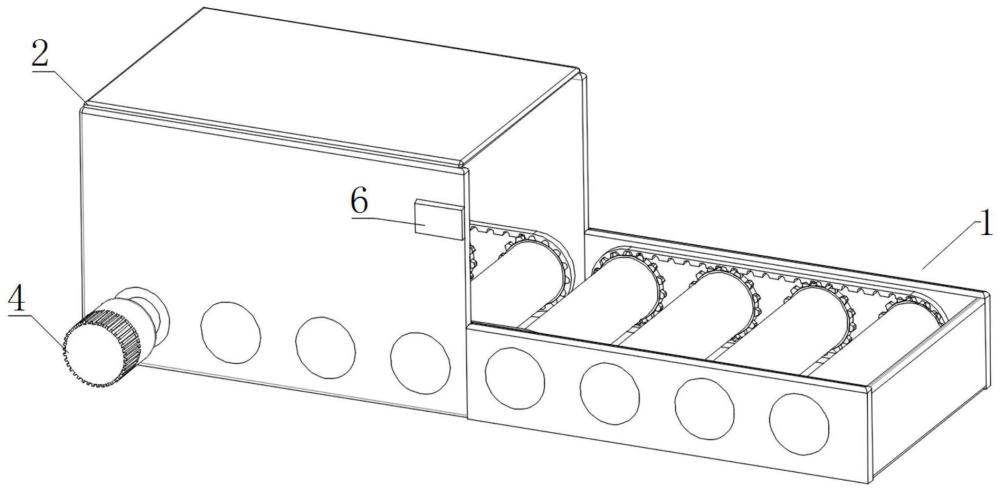 2

6

1

4