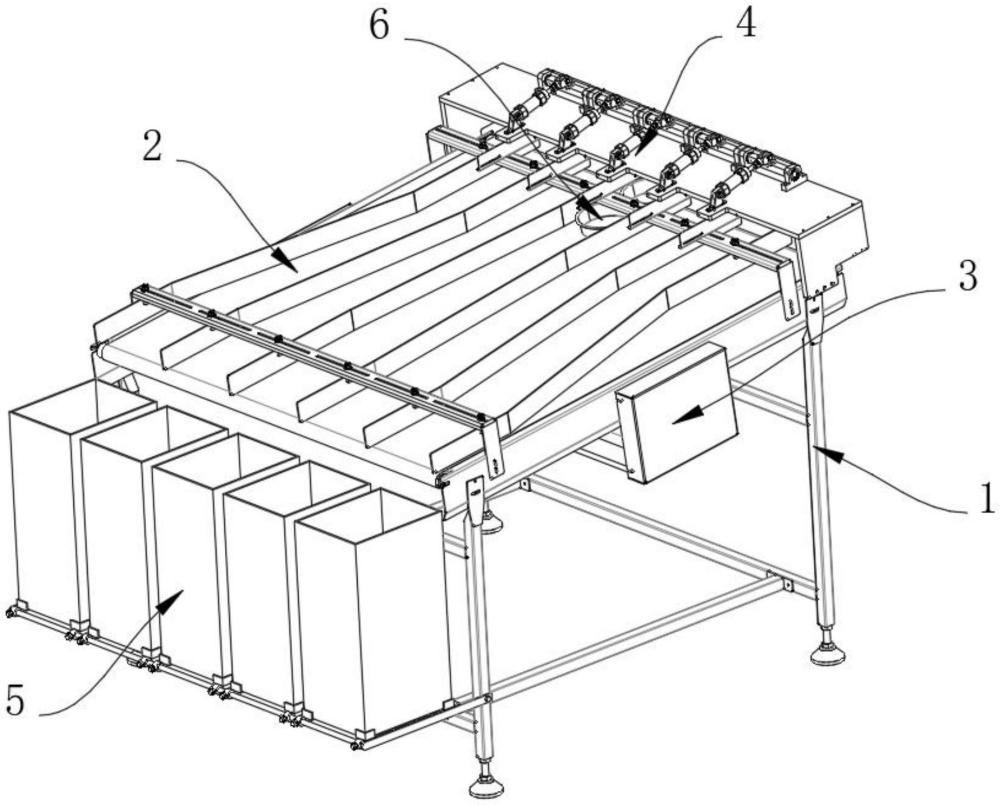 6
4
2
3
1
5