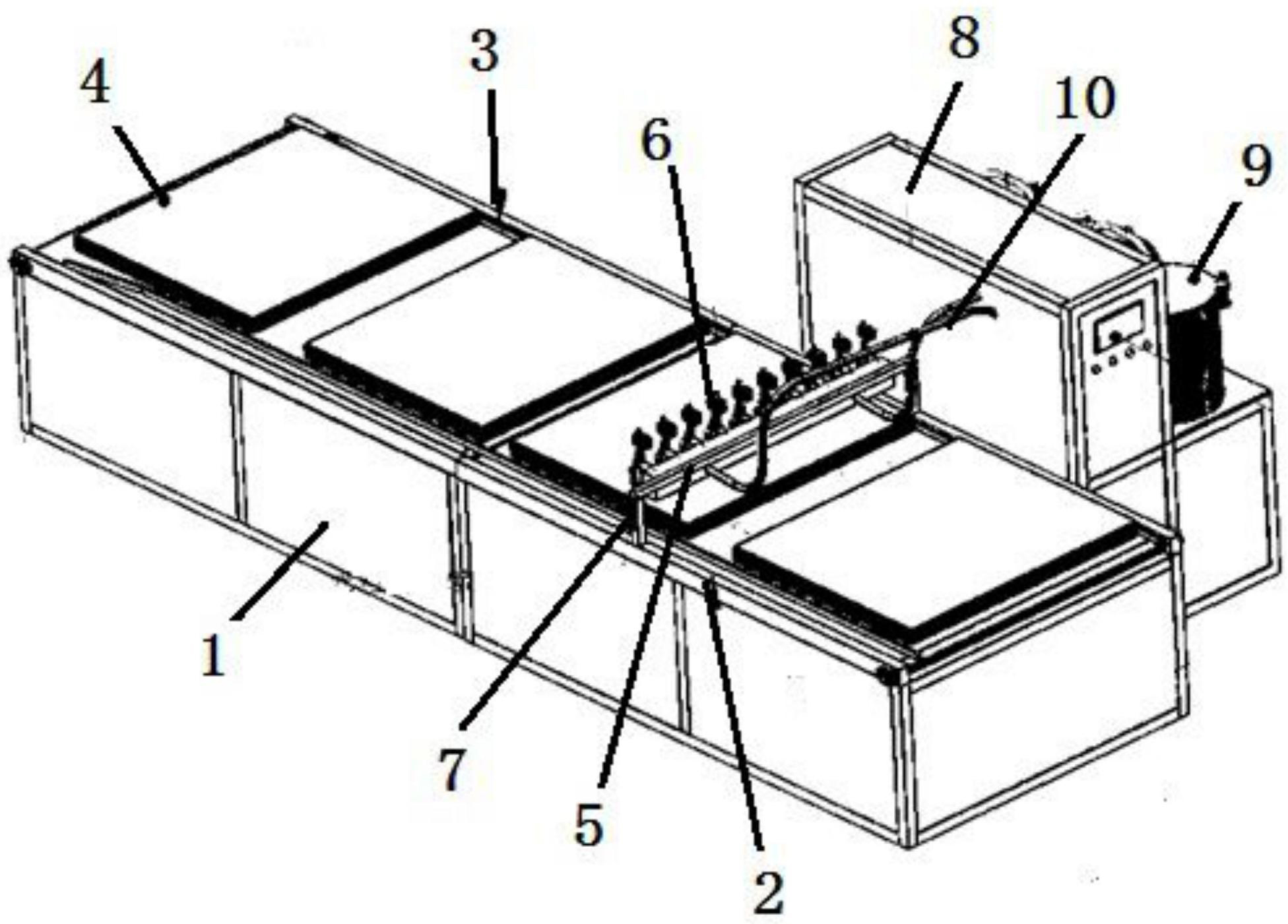 4
3
8
10
6
9
1
7
5
2