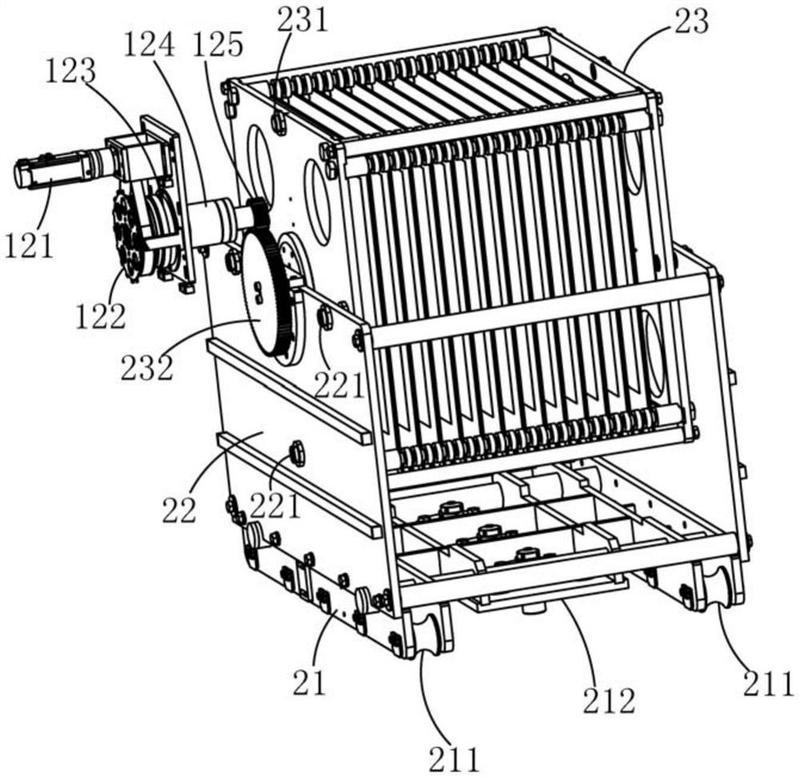 231
23
124
125
123
121
122
232
221
22
221
21
212
211
211