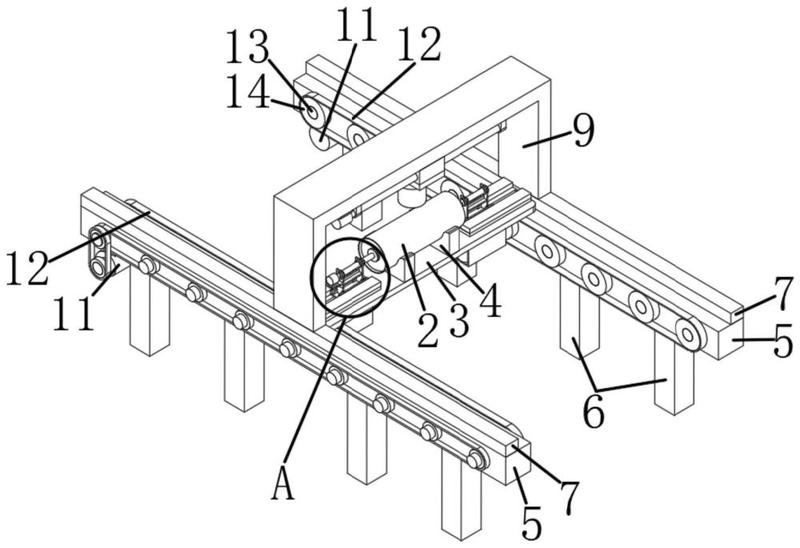 13
11
12
14
9
12
11
2
3
4
7
5
6
A
7
5