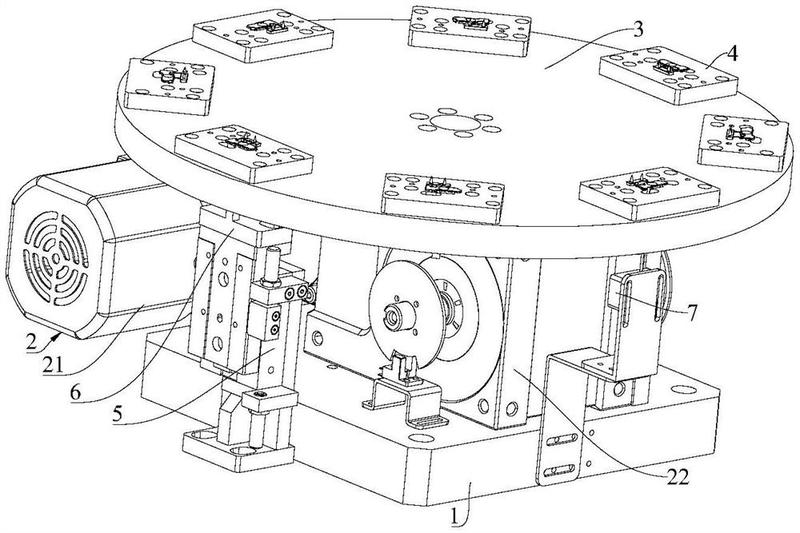 3
4
7
2
21
6
5
22
1