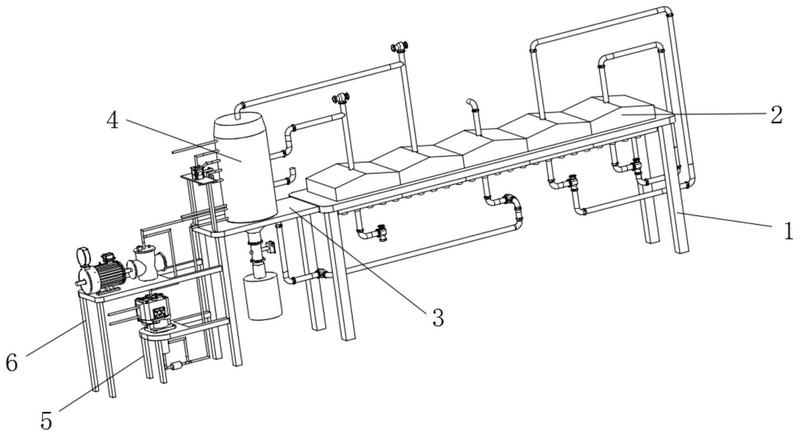 4
2
1
3
6
5