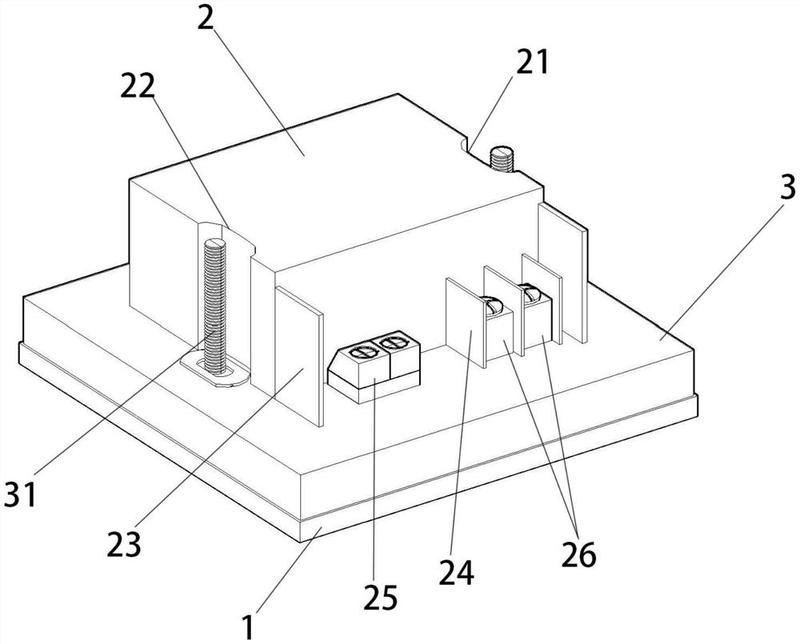 2
22
21
3
31
23
25
24
26
1