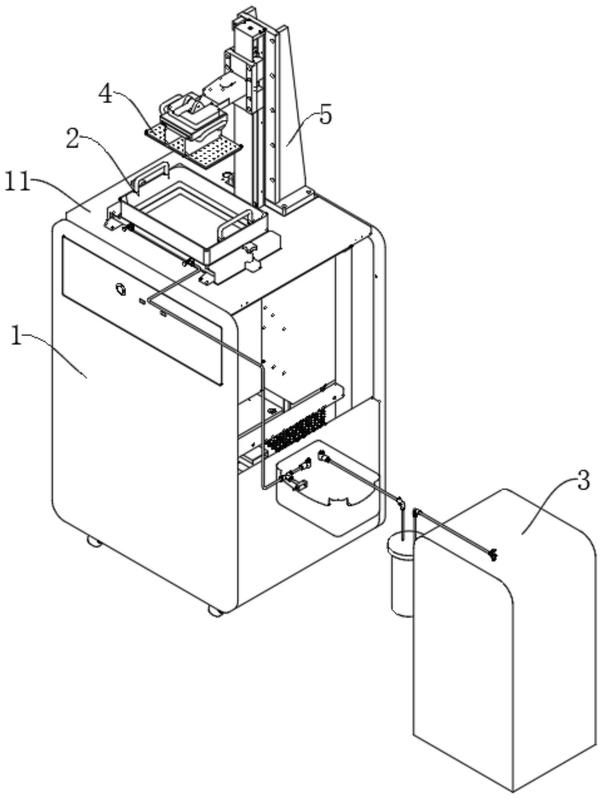 4
5
2
11
1
3