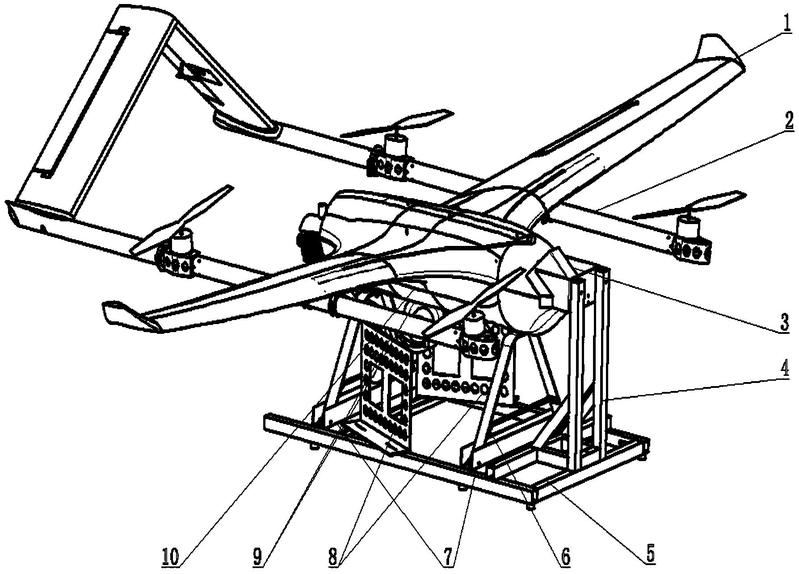 1
2
3
4
10
9
8
7
6
5