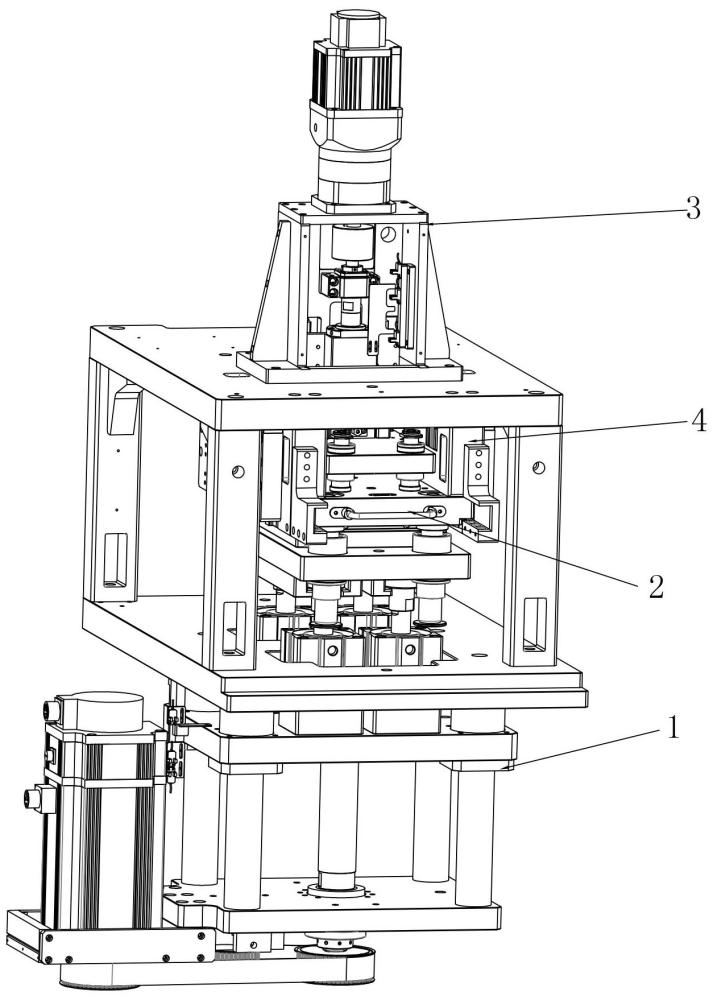 3

4

2

1