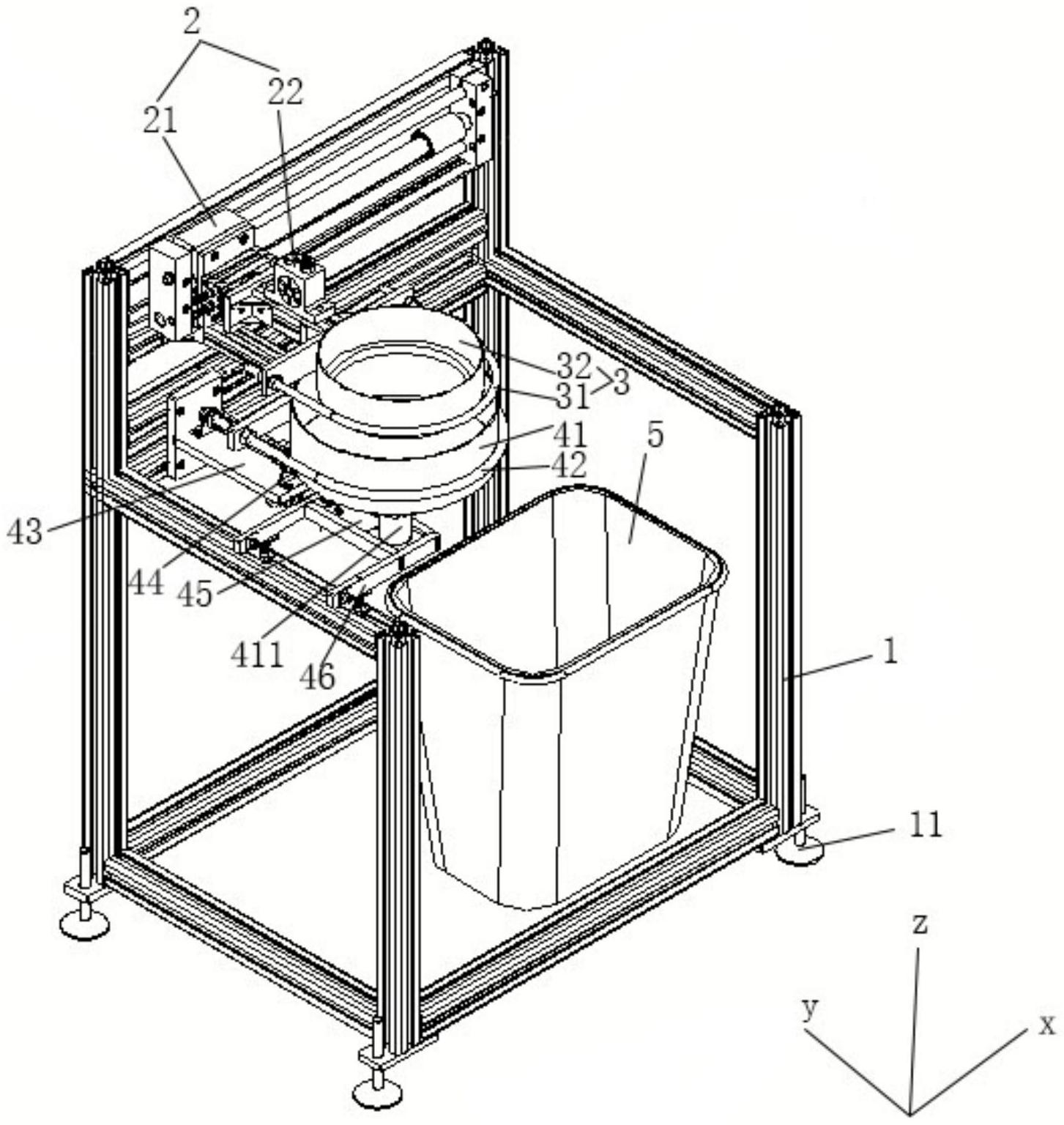 2
21
22
32
31
3
41
42
5
43
44
45
411
46
1
11
z
y
x