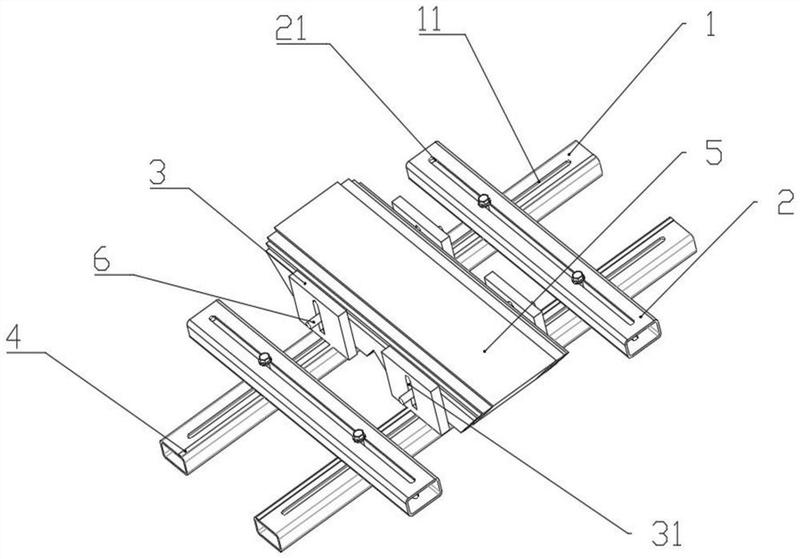 21
11
1
5
3
2
6
4
31