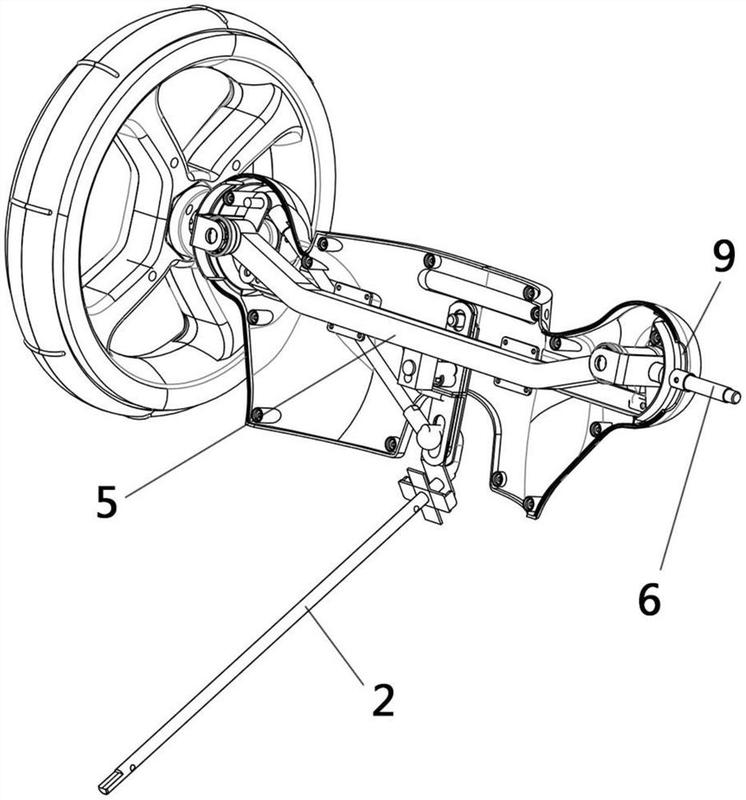 9
5
6
2