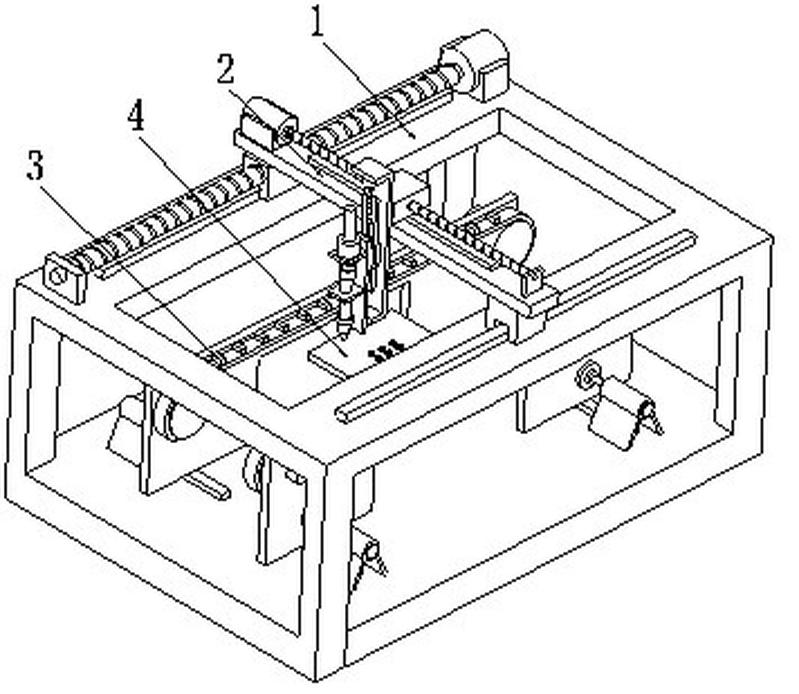 1
2
4
3