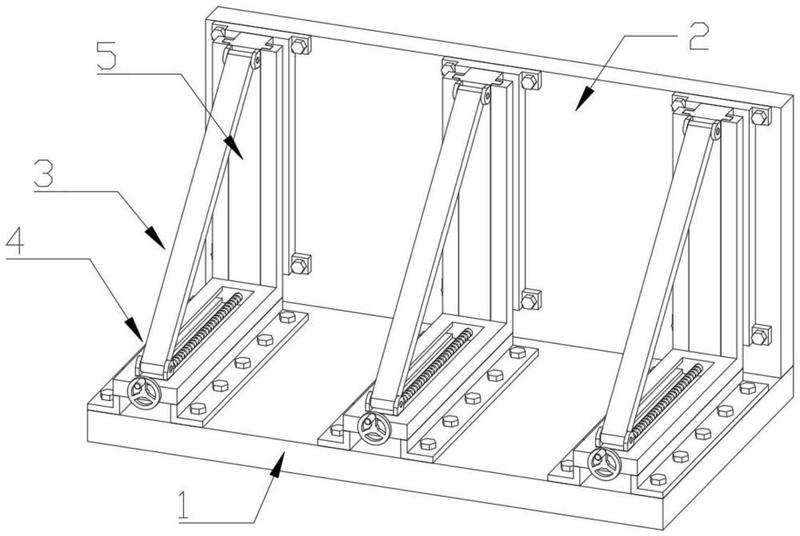 5
2
3
4
1