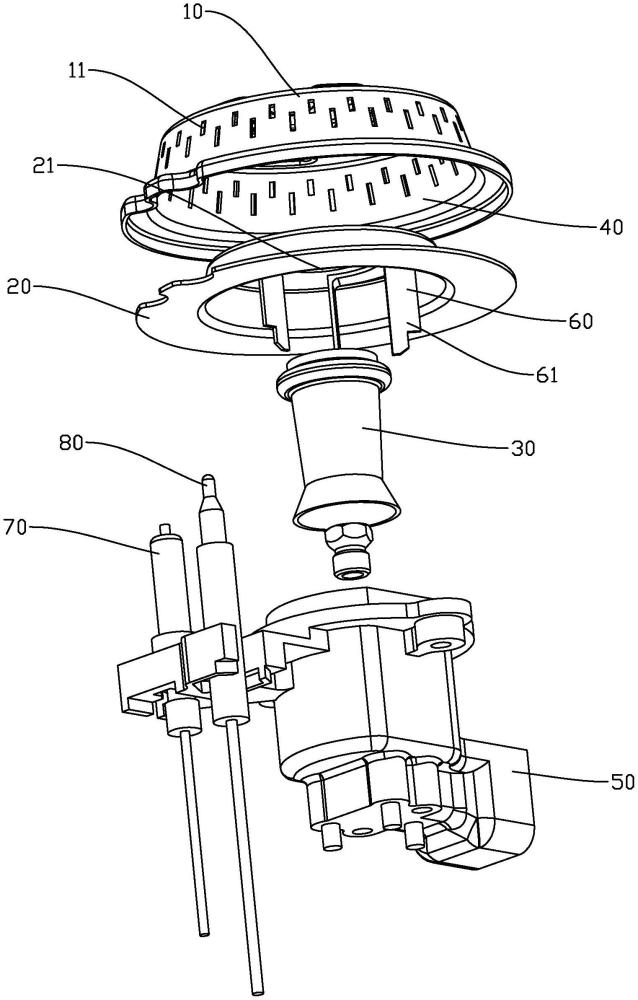 10
11
21
40
20
60
61
80
30
70
50