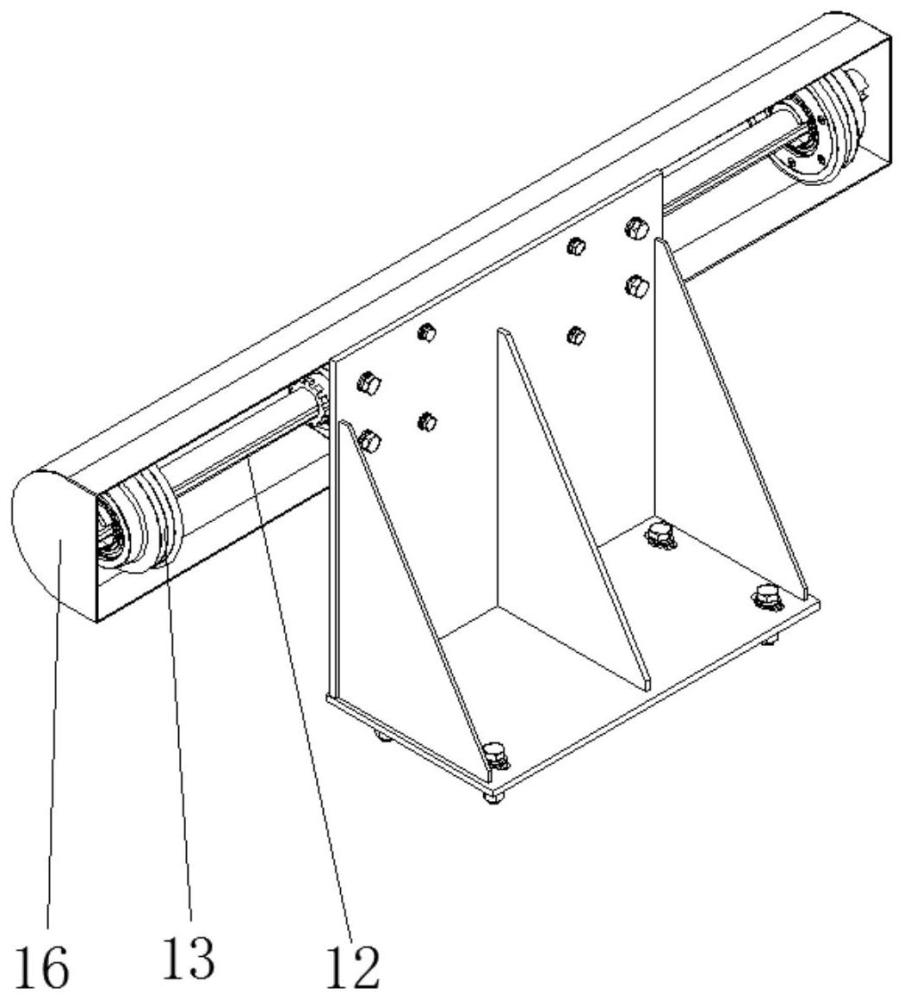 16 13 12