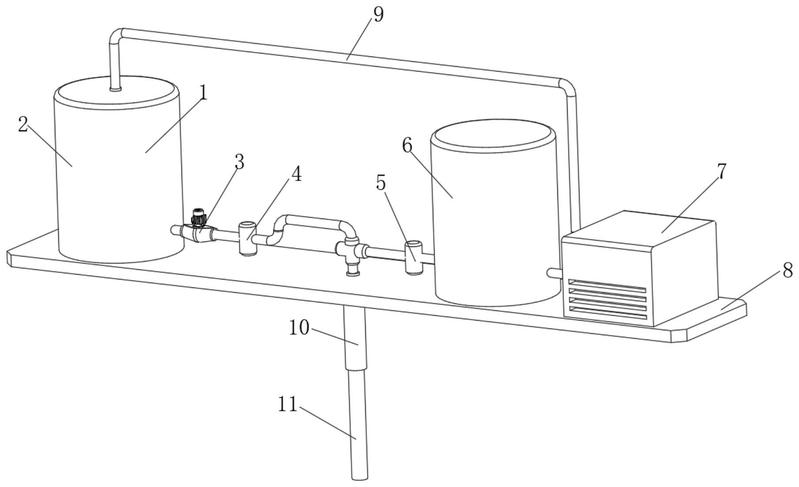 9
1
2
3
4
5
6
7
8
10
11