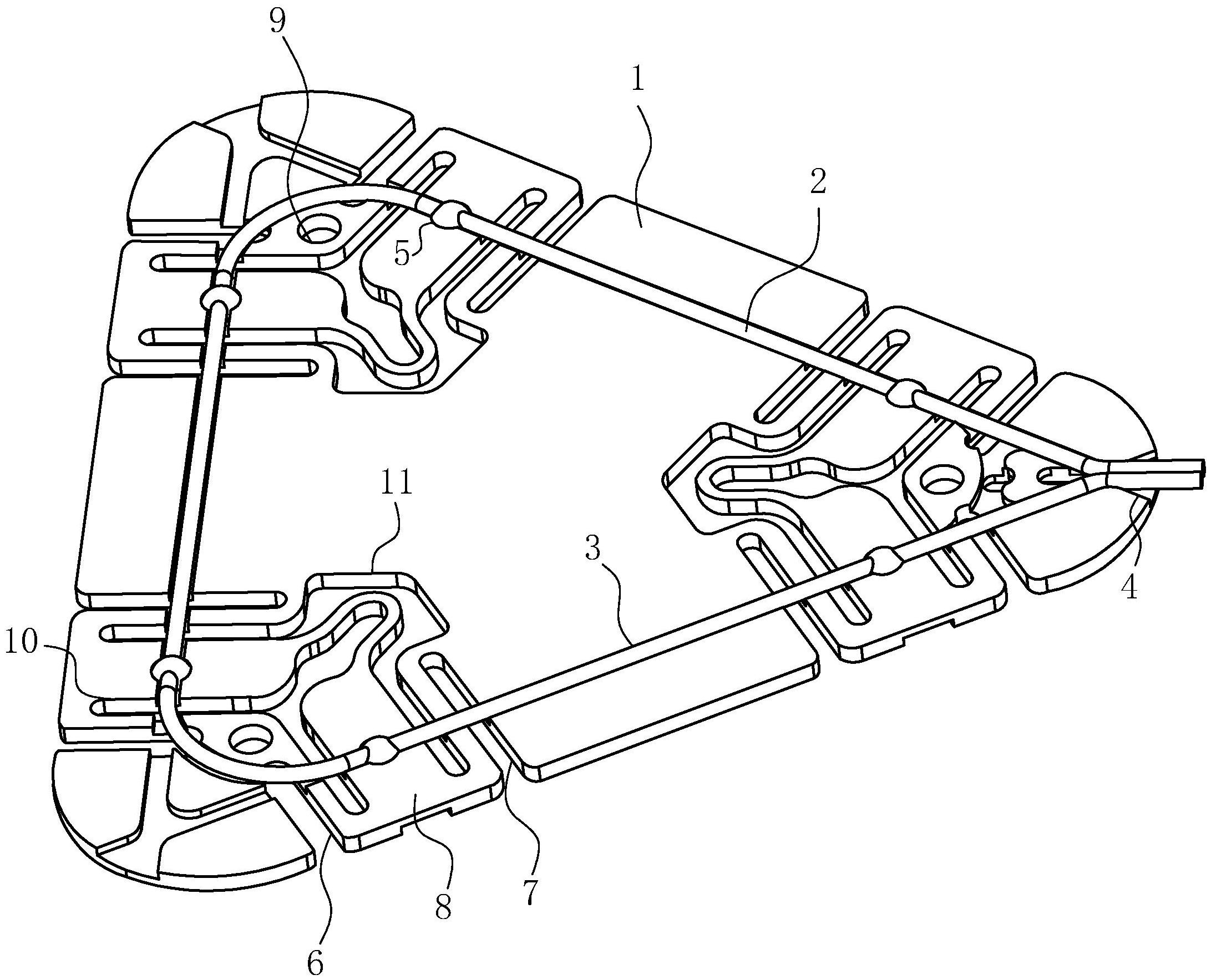 9
1
2
5
11
3
4
10
8
7
6