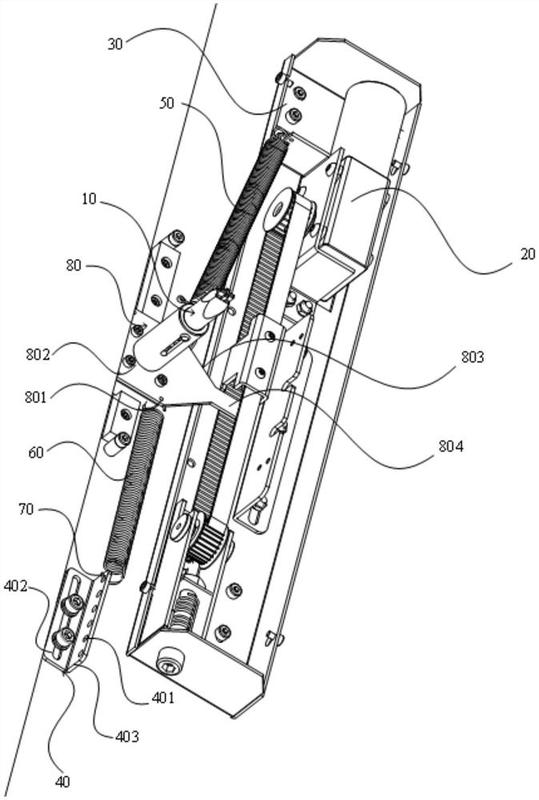 30
50
10
20
80
802
803
801
804
60
70
402
401
403
40