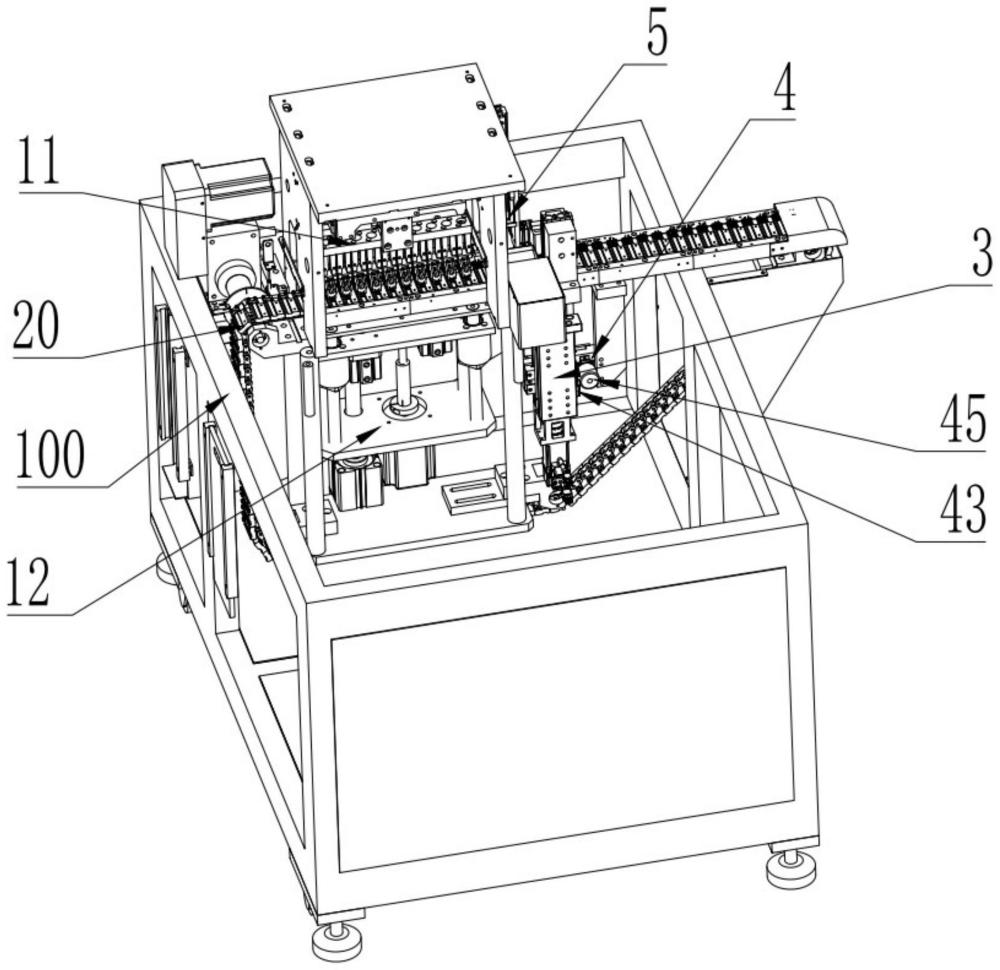 5
4
11
3
20
45
100
43
12