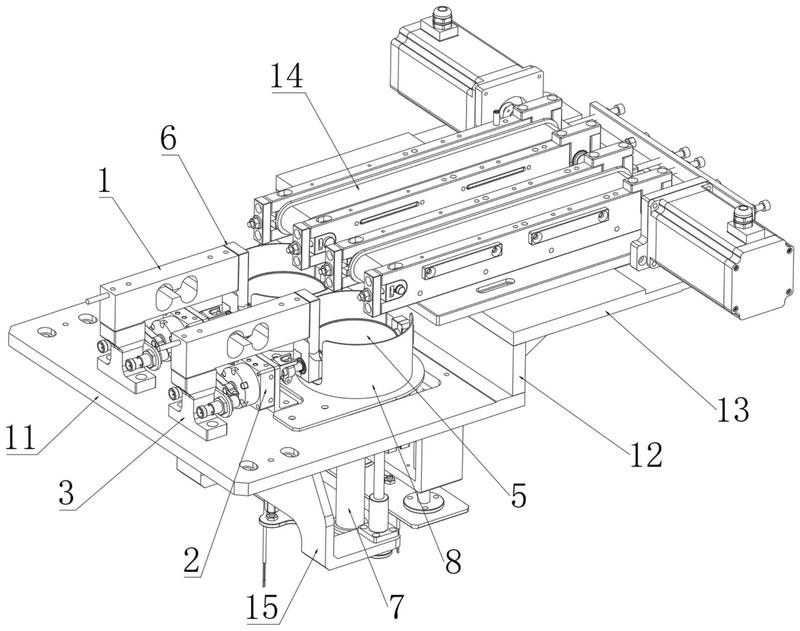 14
6
1
11
3
2
15
7
8
5
12
13