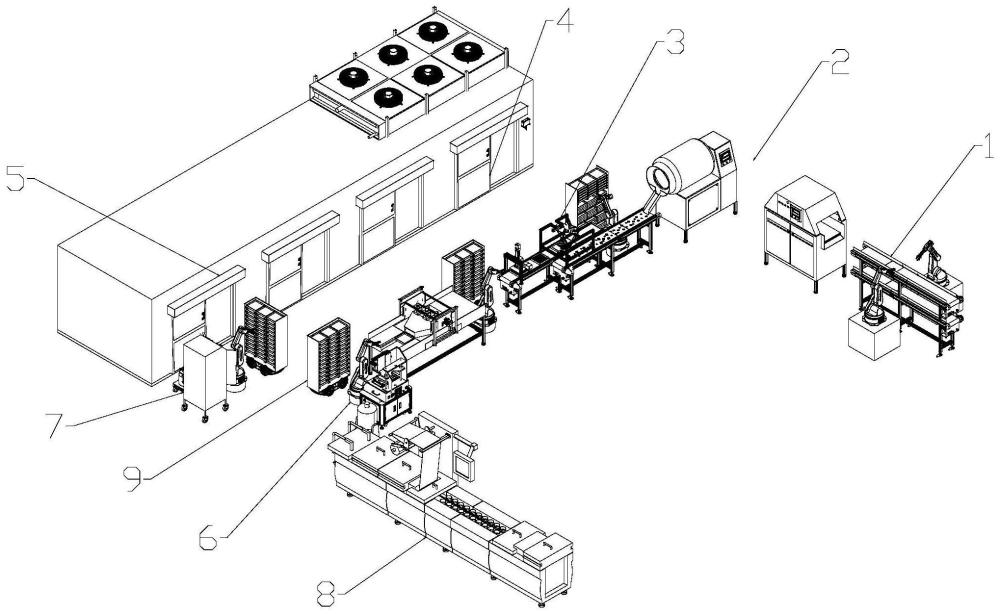 4
3
2
1
5
7
9
6
8