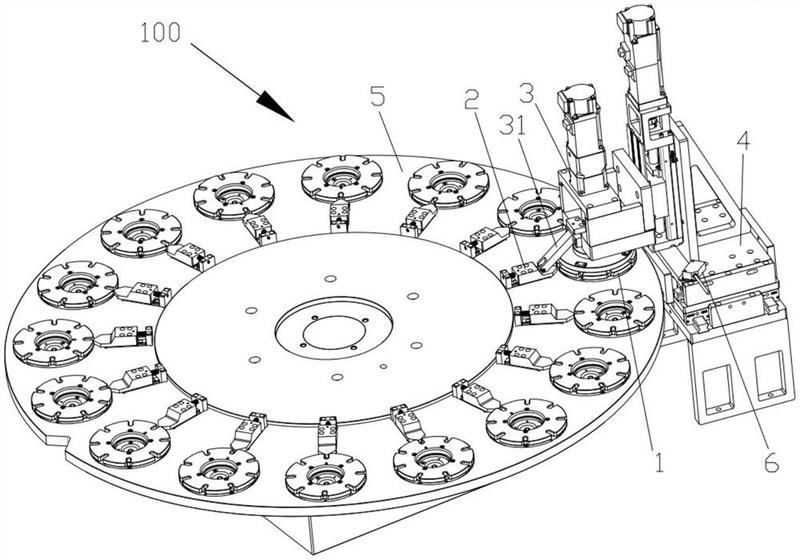 100
5
2
3
31
4
1
6