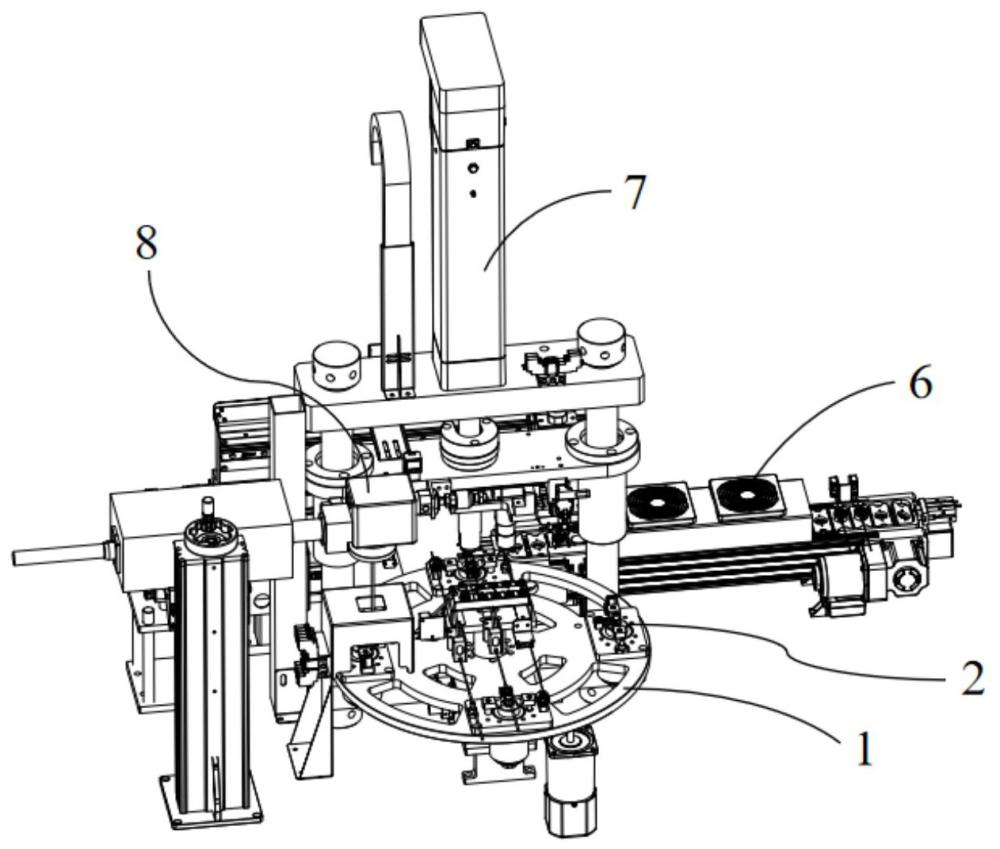 7
8
6
2
1